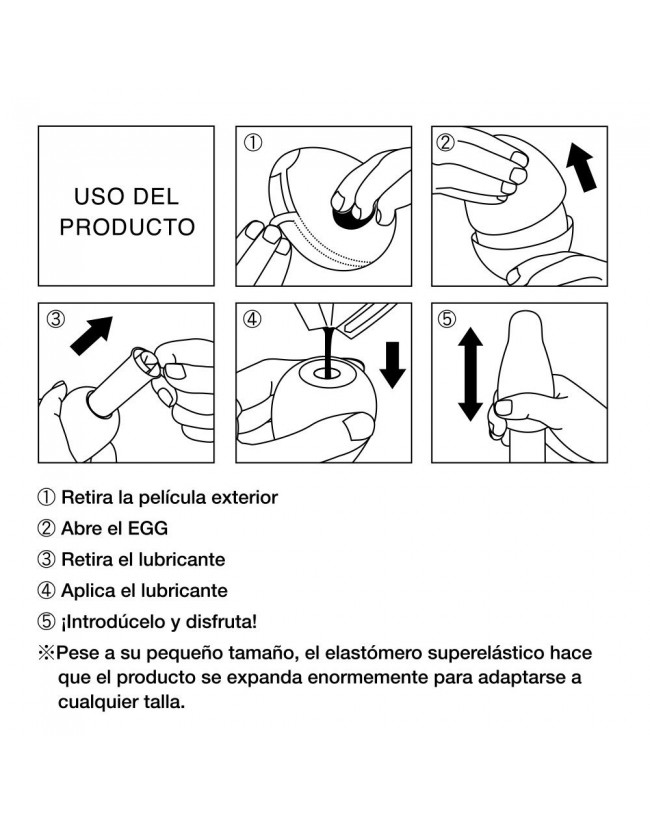 USO DEL PRODUCTO

①

②

③

④

⑤

① Retira la película exterior

② Abre el EGG

③ Retira el lubricante

④ Aplica el lubricante

⑤ ¡Introdúcelo y disfruta!

※Pese a su pequeño tamaño, el elastómero superelástico hace que el producto se expanda enormemente para adaptarse a cualquier talla.